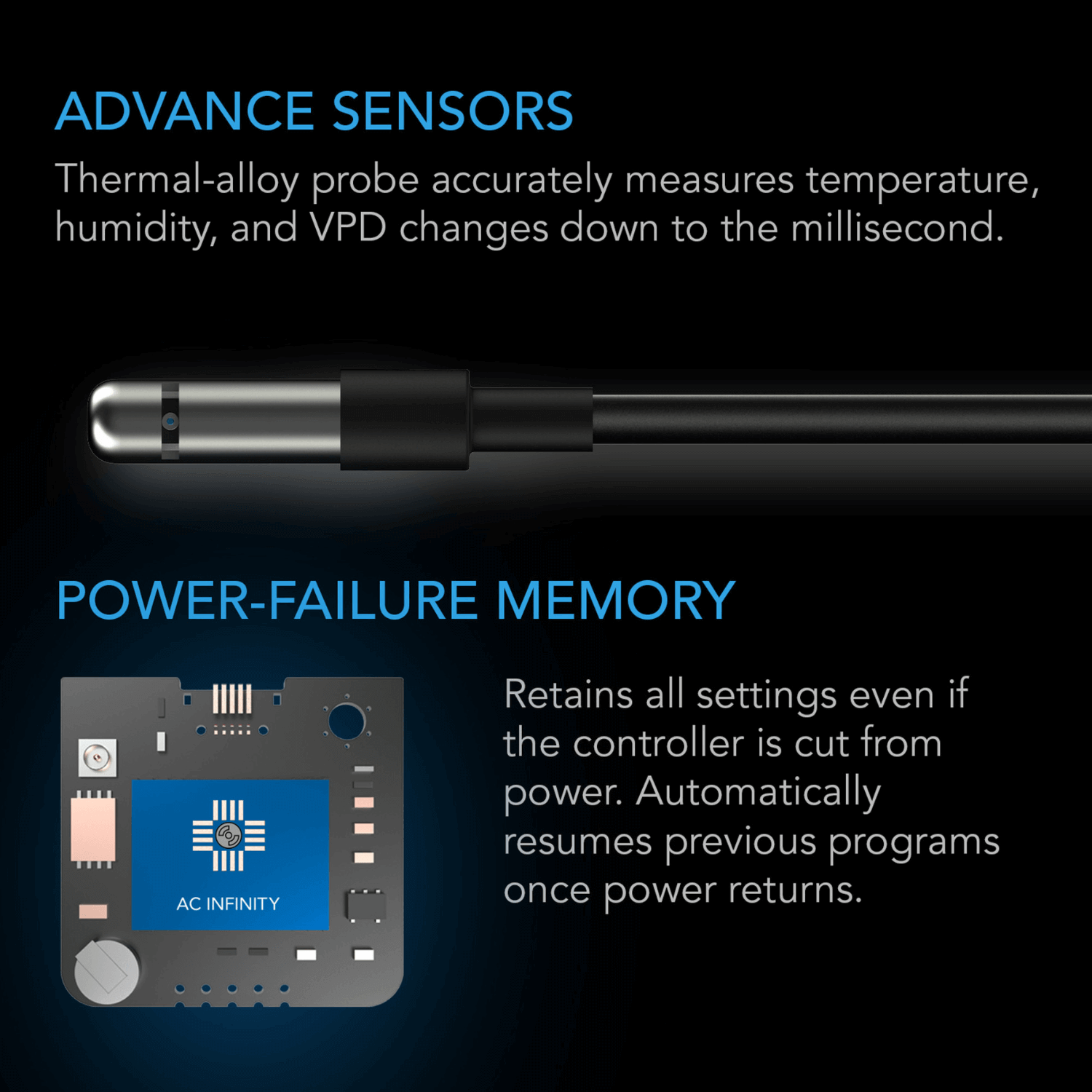 ADVANCE SENSORS

Thermal-alloy probe accurately measures temperature, humidity, and VPD changes down to the millisecond.

POWER-FAILURE MEMORY

AC INFINITY

Retains all settings even if the controller is cut from power. Automatically resumes previous programs once power returns.