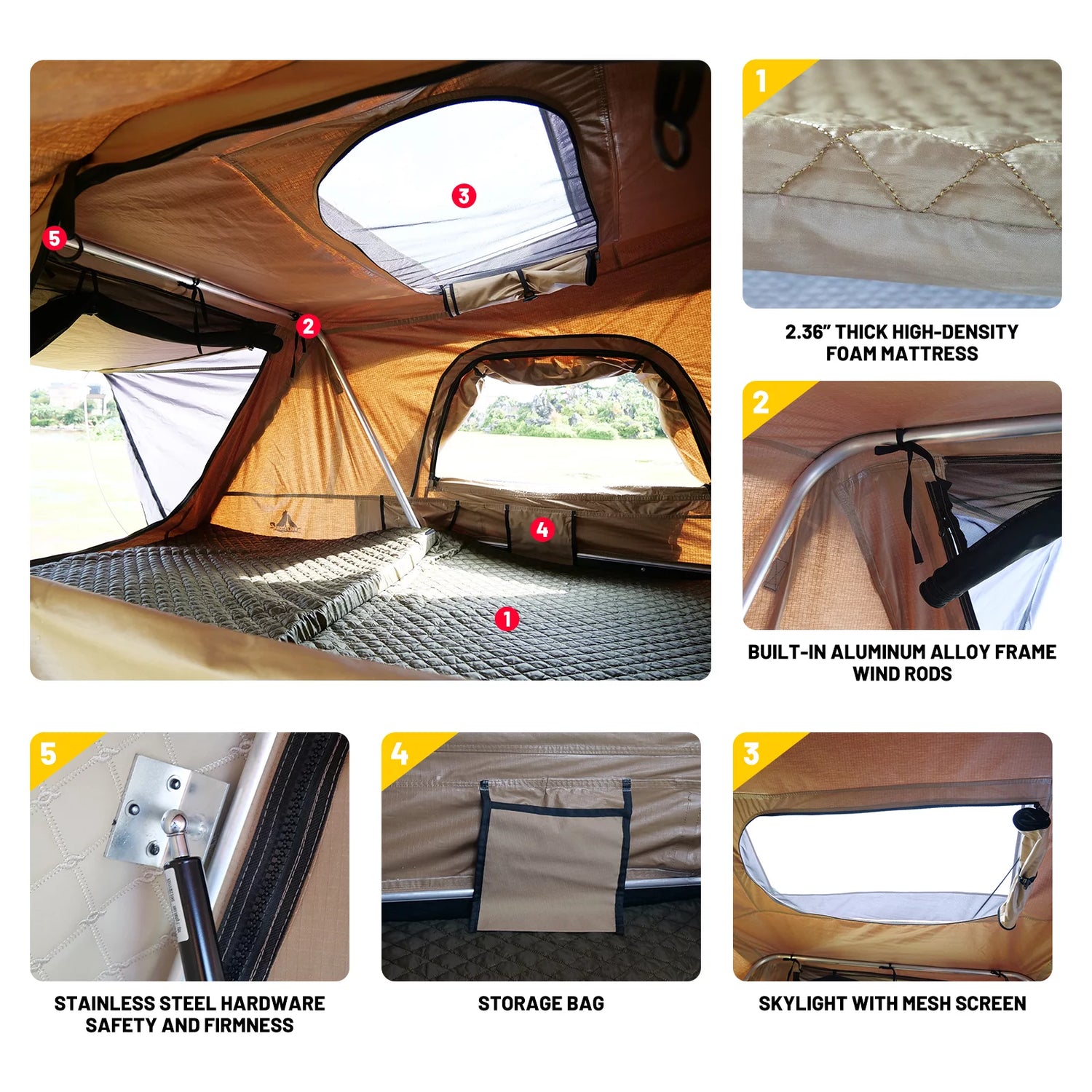 3

5

2

4

1

1

2.36" THICK HIGH-DENSITY FOAM MATTRESS

2

BUILT-IN ALUMINUM ALLOY FRAME WIND RODS

5

STAINLESS STEEL HARDWARE SAFETY AND FIRMNESS

4

STORAGE BAG

3

SKYLIGHT WITH MESH SCREEN